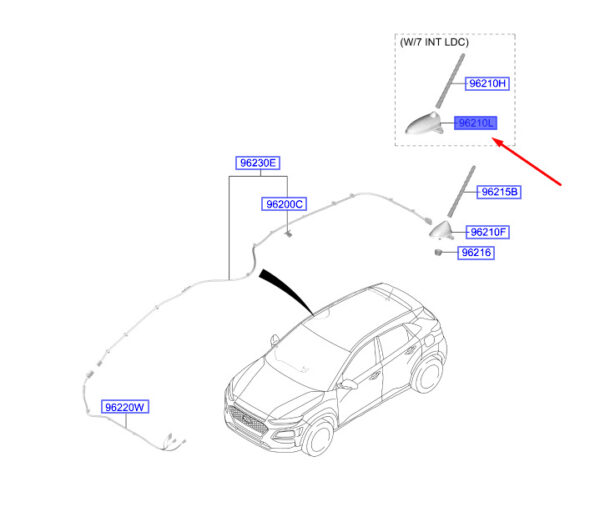 (W/7 INT LDC)
96210H
96210L
96230E
96200C
96215B
96210F
96216
96220W