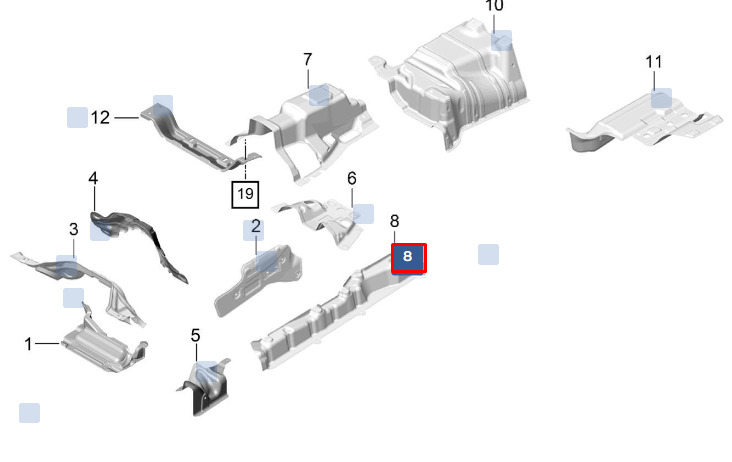 10
7
11
12
19
4
6
3
2
8
8
1
5