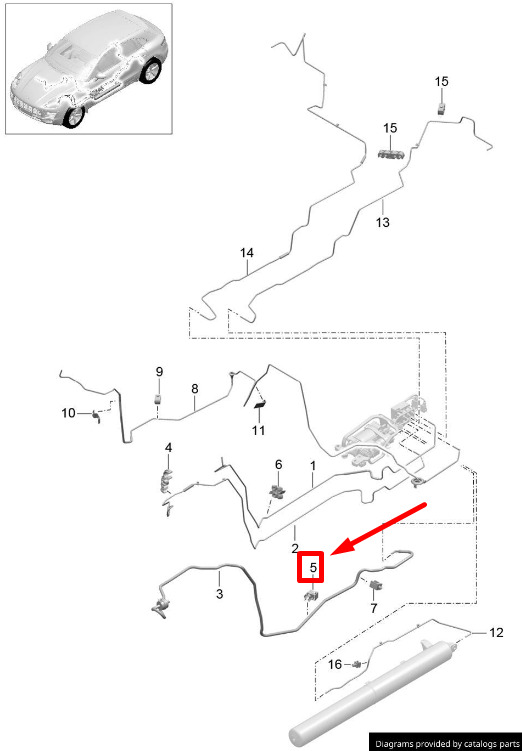 15
15
13
14
9
8
10
11
4
6
1
2
5
3
7
12
16
Diagrams provided by catalogs parts