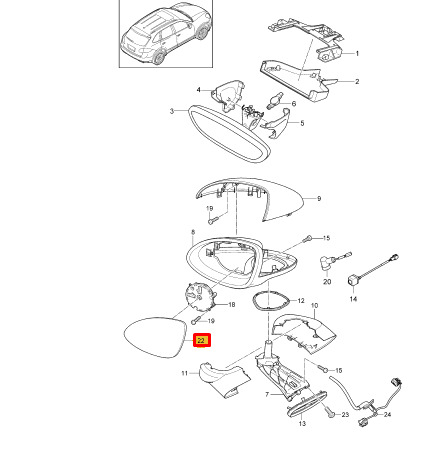 1
2
4
6
3
5
9
19
8
15
20
14
18
12
10
19
22
15
11
7
23
24
13