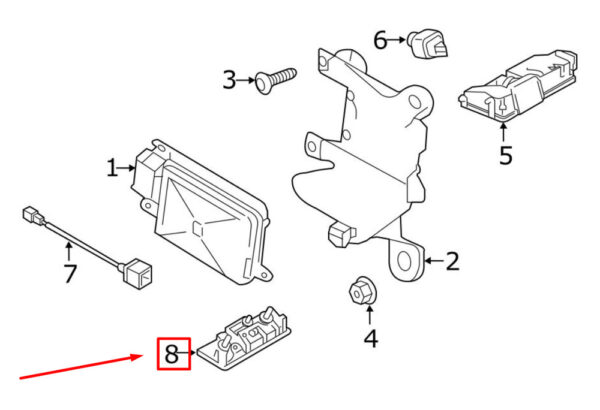 6
3
5
1
7
2
4
8