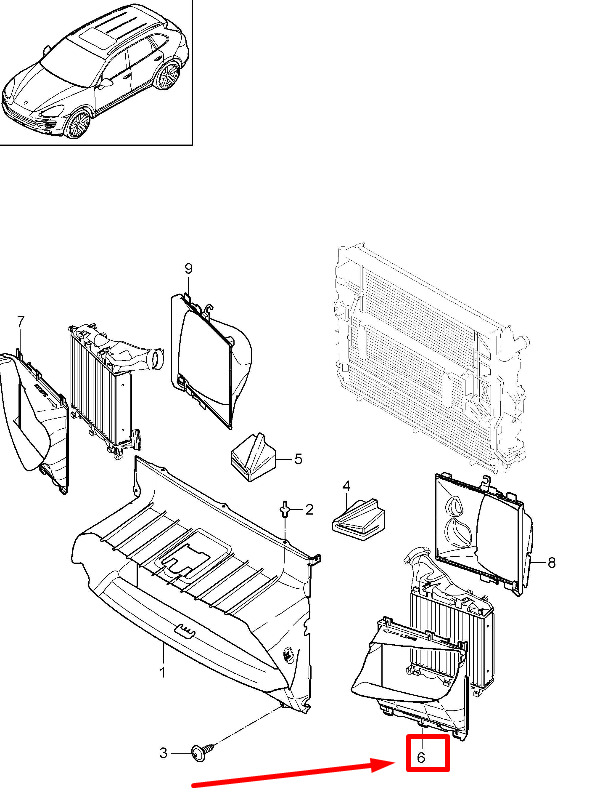 9
7
5
2
4
8
1
3
6