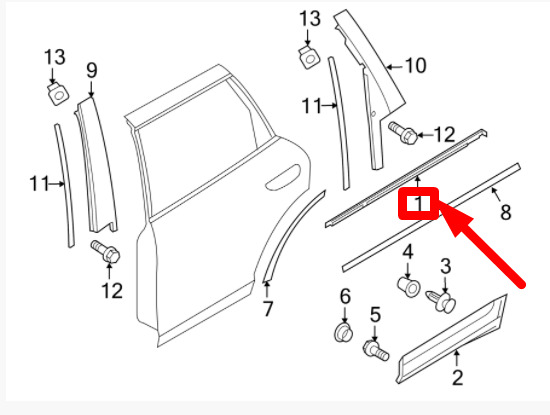 13
9
11
12
13
10
11
12
1
8
7
4
3
6
5
2