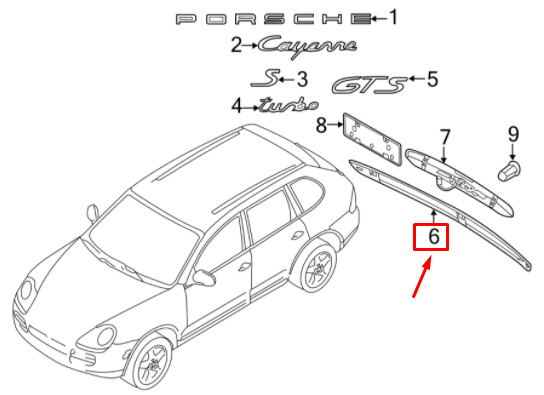 PORSCHE 1
2 Cayenne
S 3
GTS 5
4 turbo
8
7
9
6