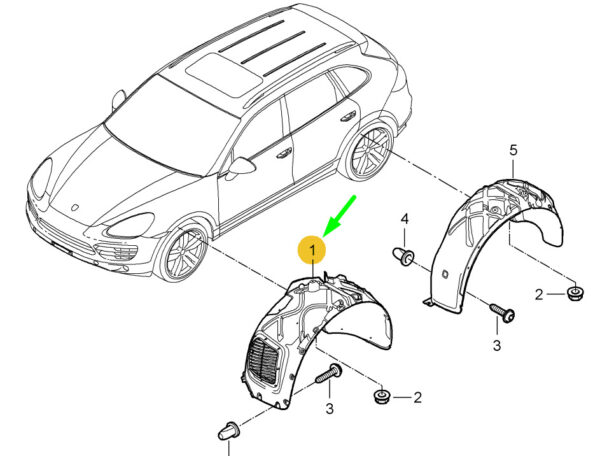 5
4
1
2
3
3
2