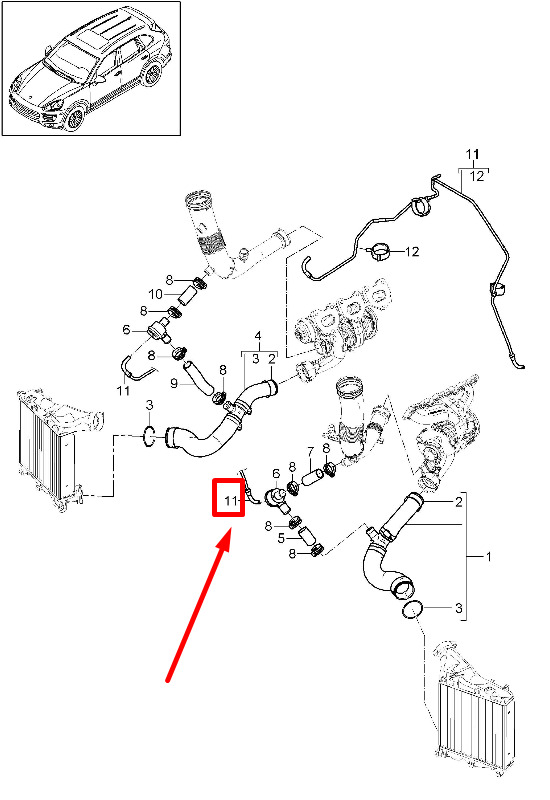 11
12
12
8
10
8
6
8
11
9
8
4
3
2
3
6
8
7
8
11
8
5
8
2
1
3