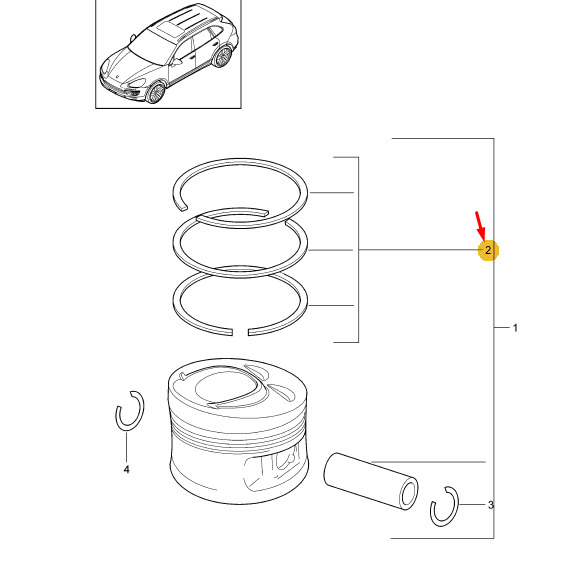 2
1
4
3