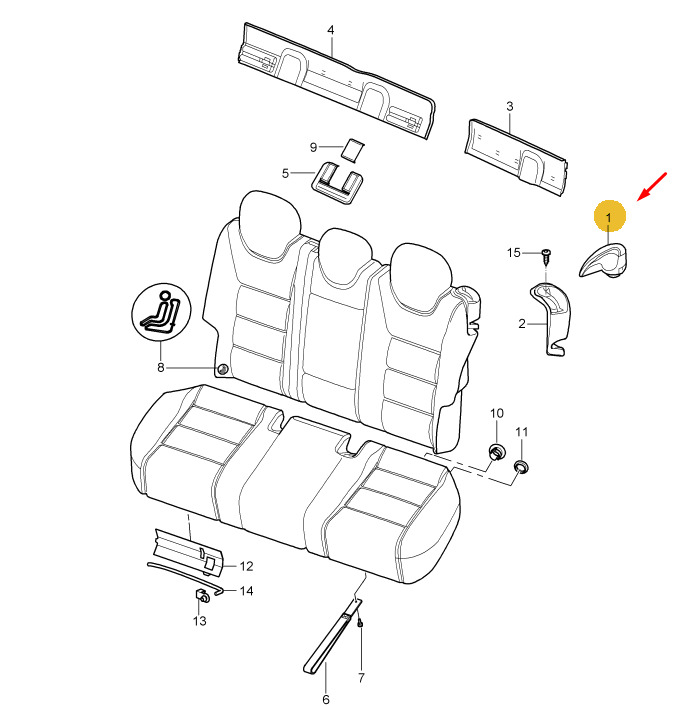 4
3
9
5
1
15
2
8
10
11
12
14
13
7
6