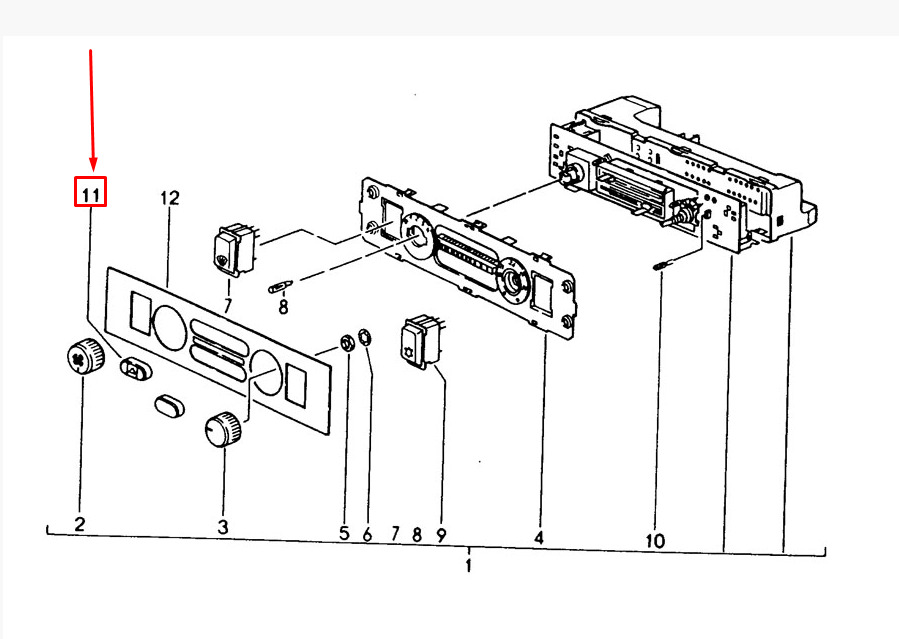 11
12
7
8
2
3
5
6
7
8
9
4
10
1