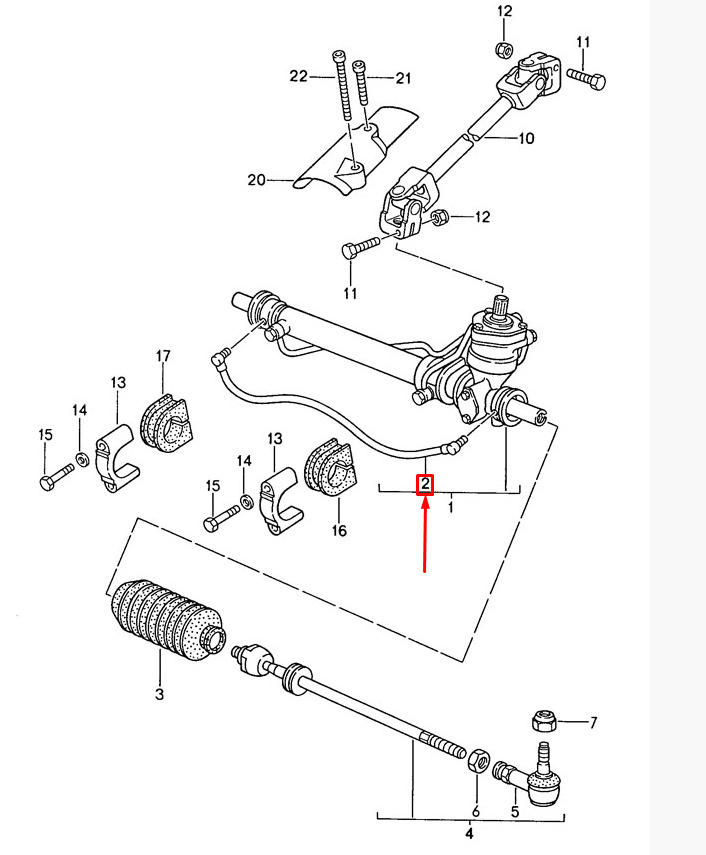 12
11
22
21
10
20
12
11
17
13
14
15
13
14
15
16
2
1
3
7
6
5
4