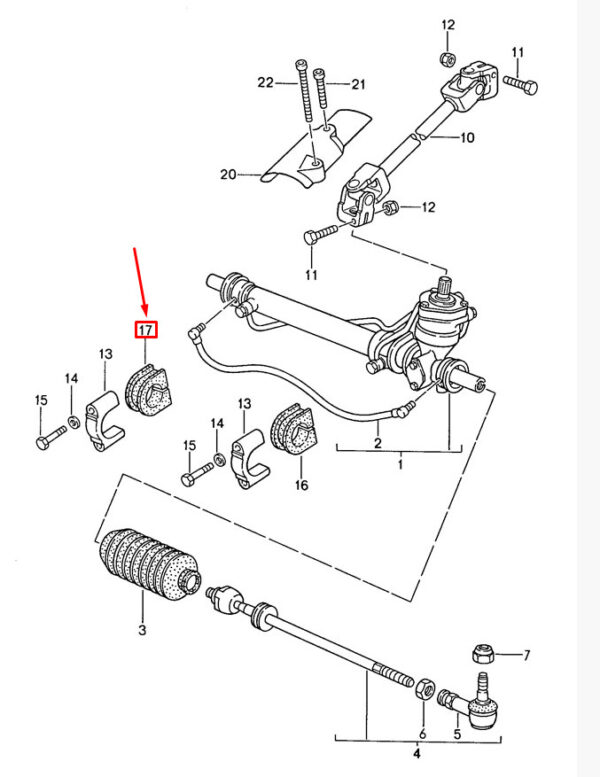 12
11
22
21
10
20
12
11
17
13
14
15
13
14
15
16
2
1
3
7
6
5
4