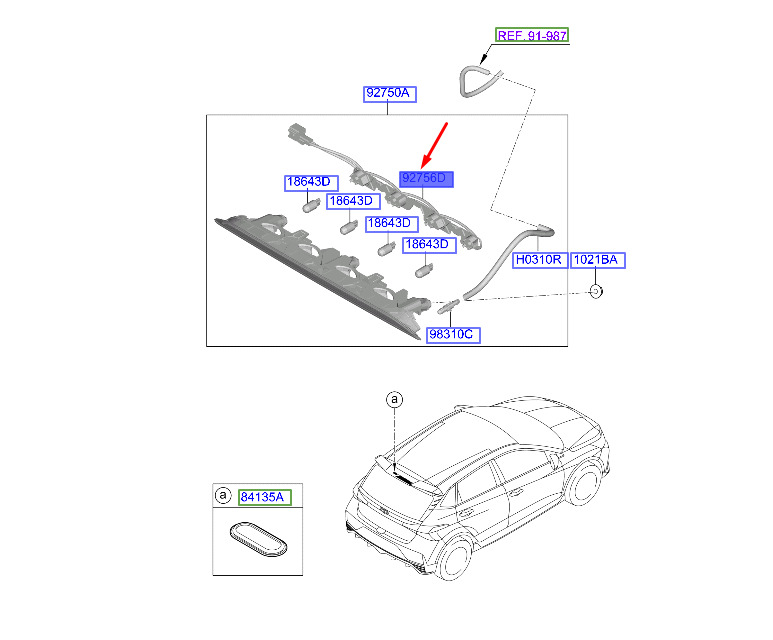 REF. 91-987

92750A

92756D

18643D

18643D

18643D

18643D

H0310R

1021BA

98310C

a

a

84135A