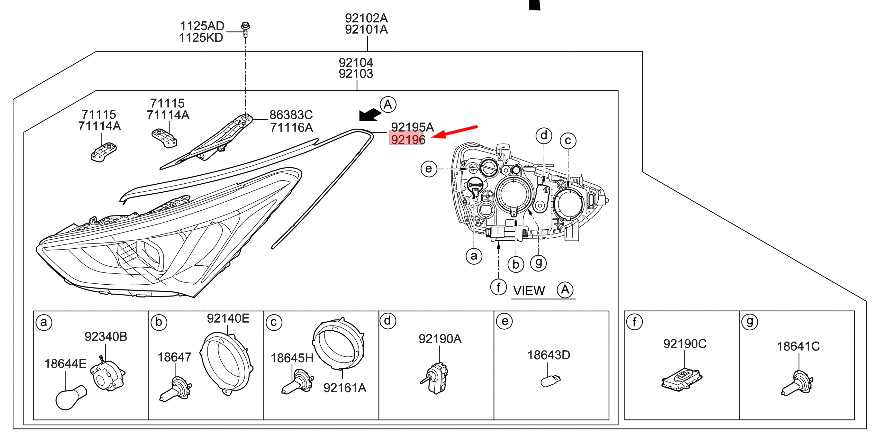 1125AD
1125KD

92102A
92101A

92104
92103

71115
71114A

71115
71114A

86383C
71116A

A

92195A
92196

d
c
e

a
b
g
f

VIEW A

a
92340B
18644E

b
92140E
18647

c
18645H
92161A

d
92190A

e
18643D

f
92190C

g
18641C