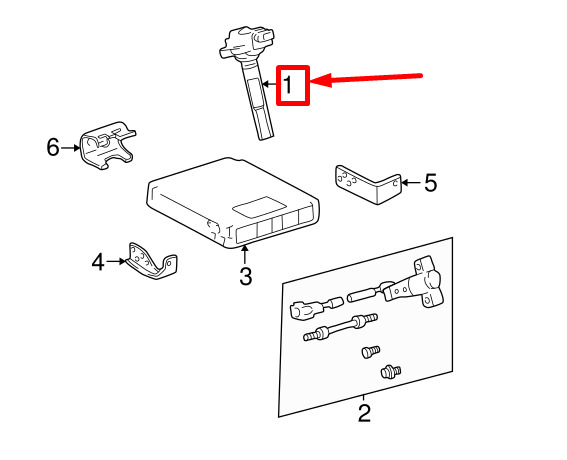 1
6
5
4
3
2