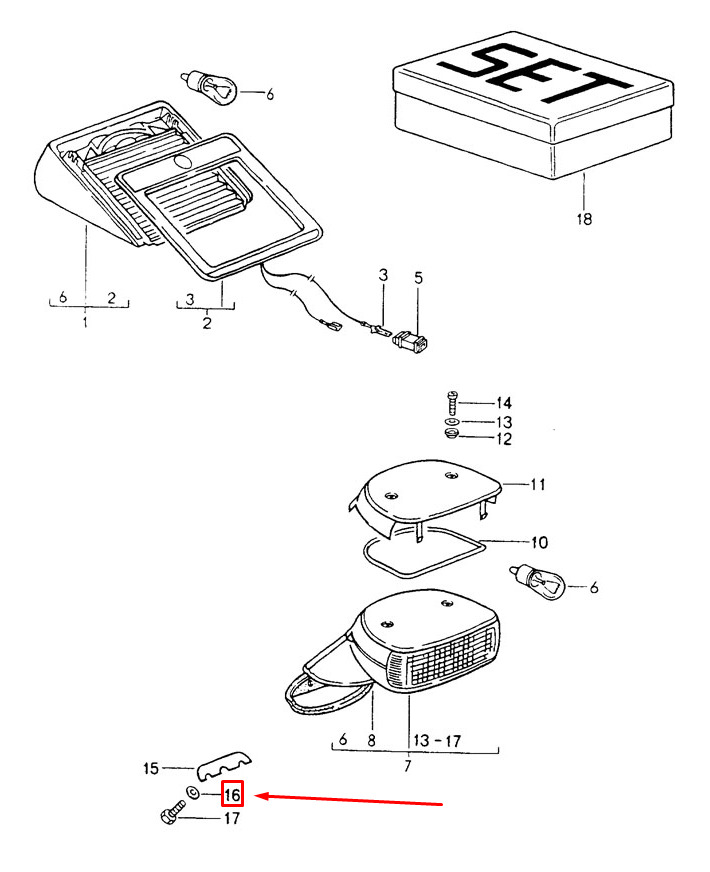 6

SET

18

6 2
1

3
2

3

5

14
13
12

11

10

6

6 8 13 - 17
7

15
16
17