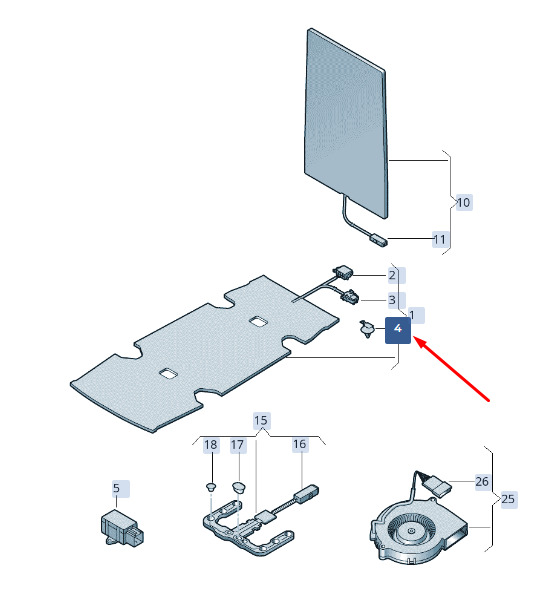 10
11
2
3
1
4
15
18
17
16
5
26
25