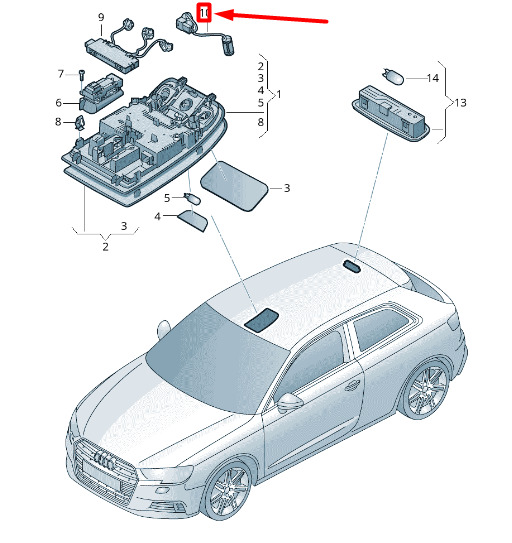 9
10
7
6
8
2
3
4
5
8
1
14
13
3
5
4
3
2