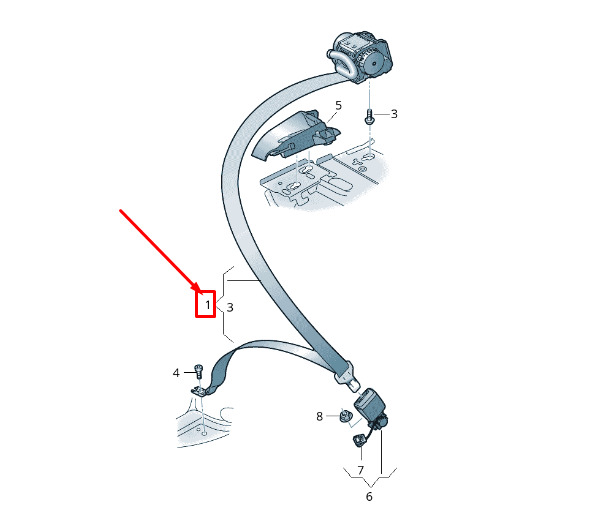 5
3
1
3
4
8
7
6