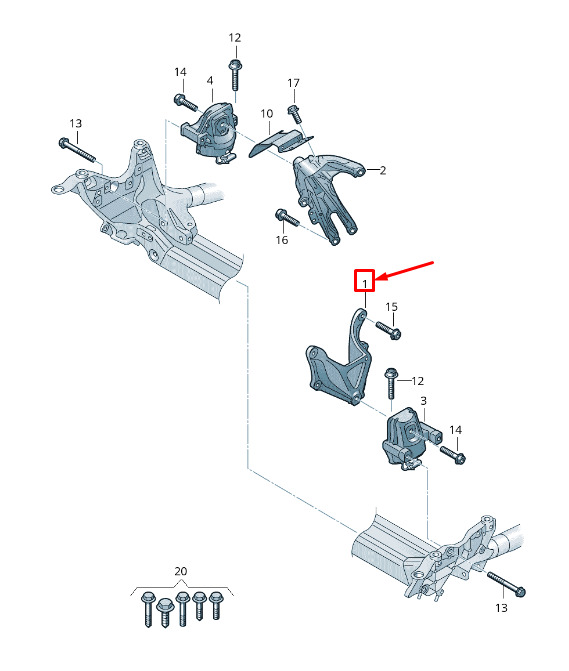 12
14
4
17
13
10
2
16
1
15
12
3
14
20
13