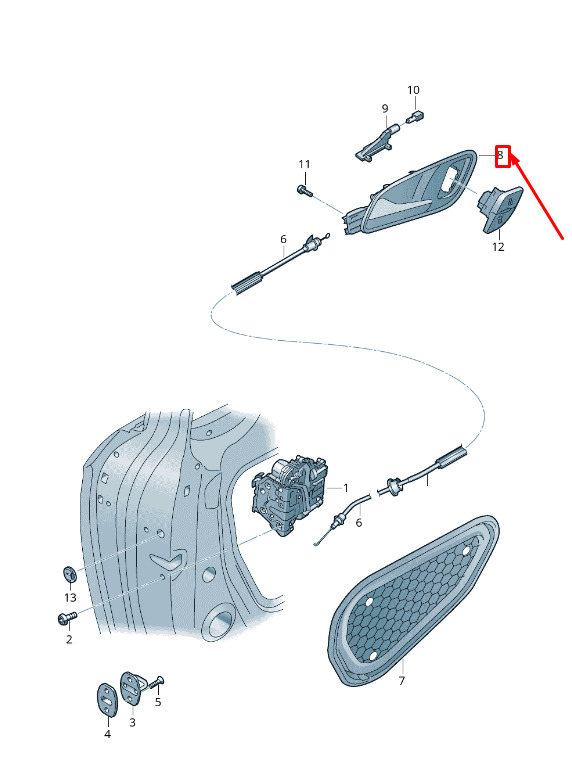 10
9
8
11
12
6
1
6
13
2
7
5
3
4