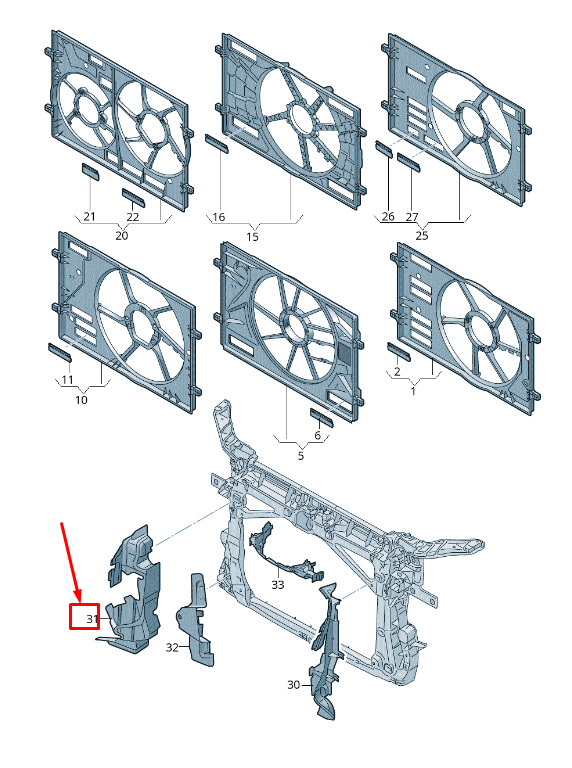 21
22
20
16
15
26
27
25
11
10
6
5
2
1
33
31
32
30