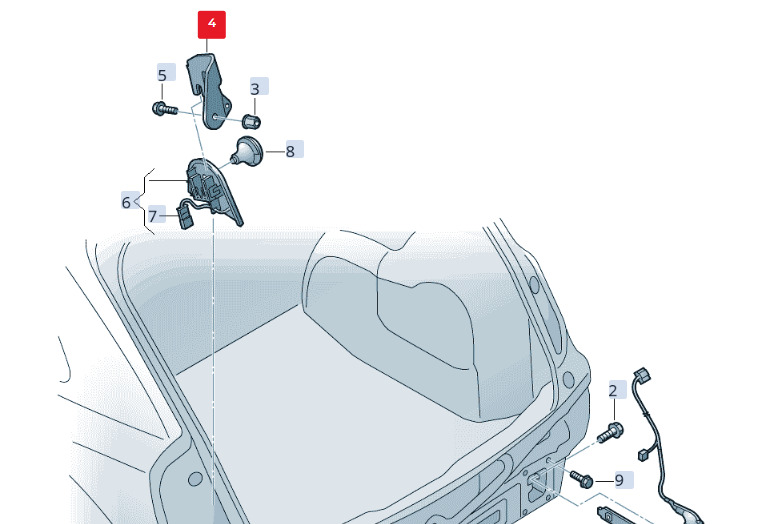 4
5
3
8
6
7
2
9