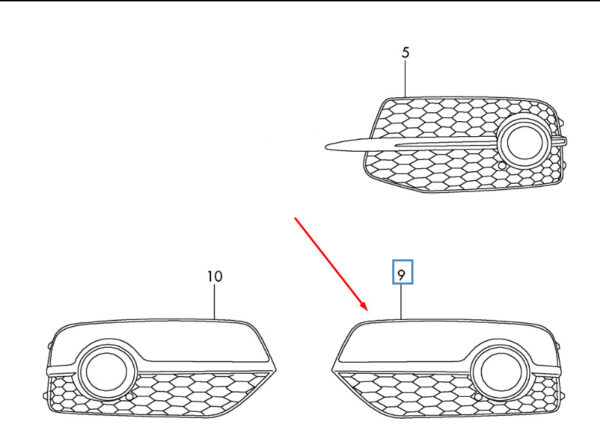 5

10

9