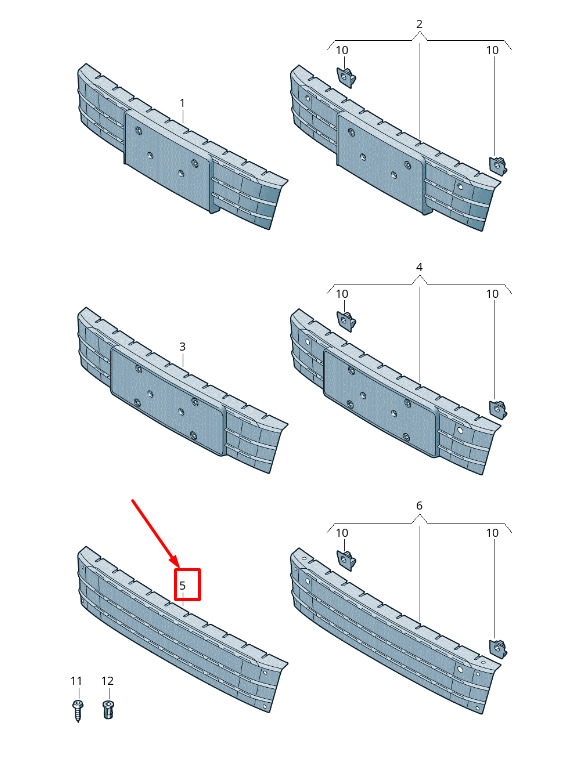 1
2
10
10
3
4
10
10
5
6
10
10
11
12