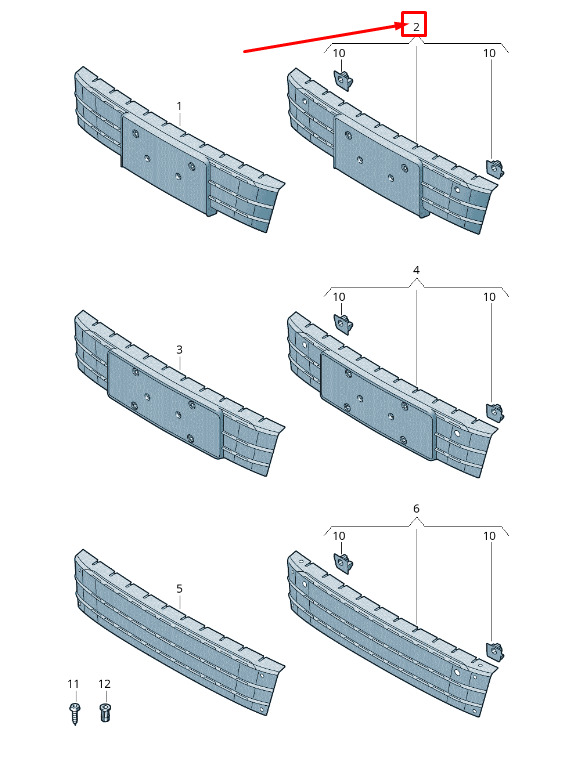 2
10
10
1
4
10
10
3
6
10
10
5
11
12