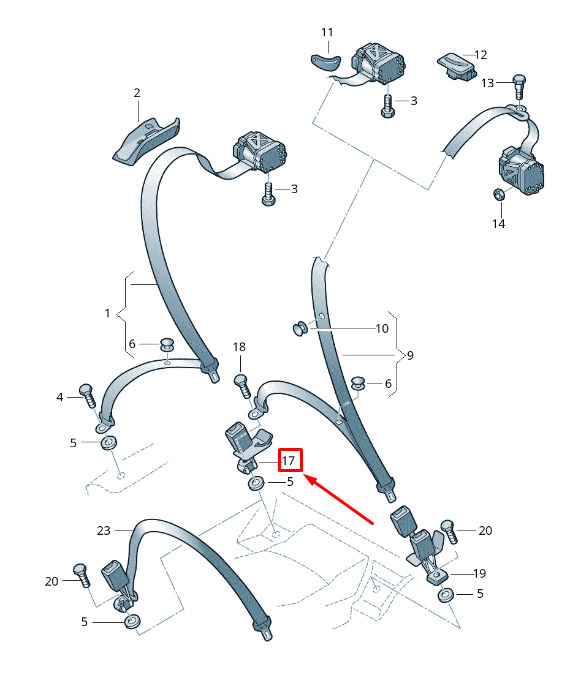 11
12
13
3
2
3
14
1
6
10
9
18
6
4
5
17
5
23
20
20
19
5
5