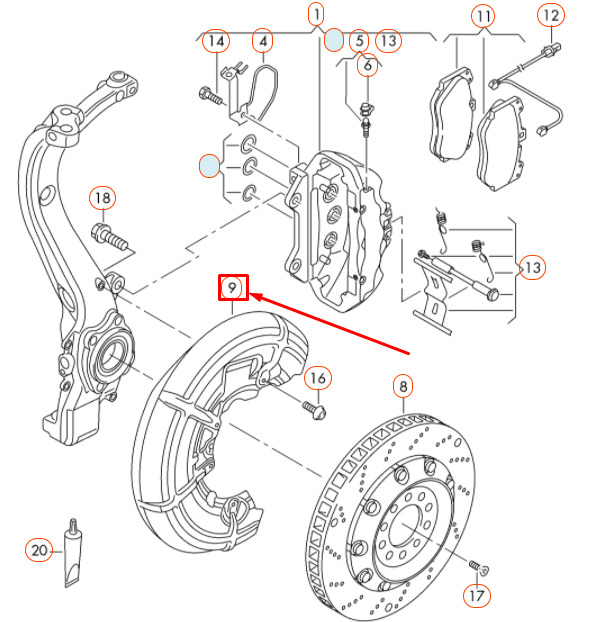 1
14
4
5
13
6
11
12
18
13
9
16
8
20
17