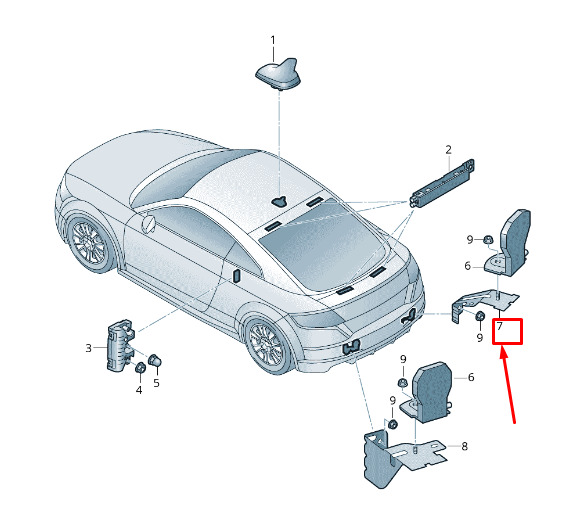 1
2
9
6
9
7
3
4
5
9
6
9
8