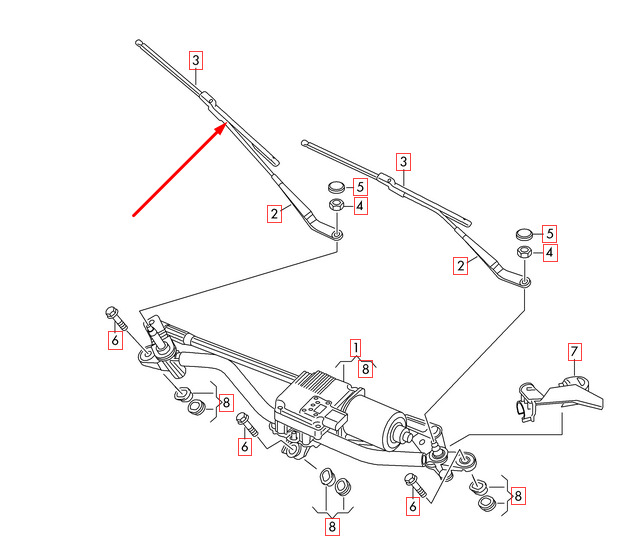 3
3
5
4
2
5
4
2
6
1
8
7
8
6
6
8
8