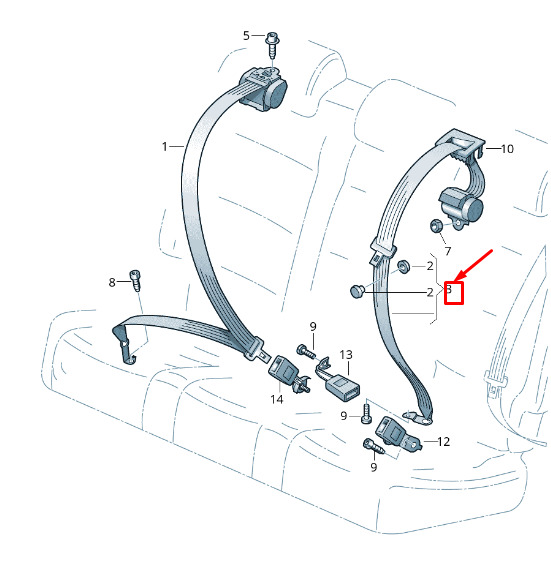 5
1
10
7
2
2
3
8
9
13
14
9
12
9