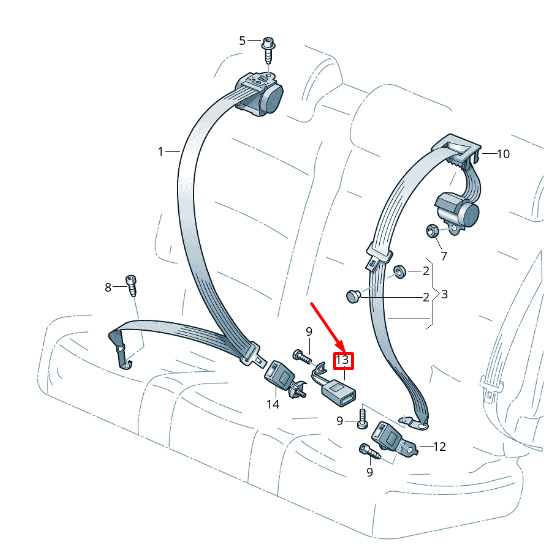 5
1
10
7
2
2
3
8
9
13
14
9
12
9