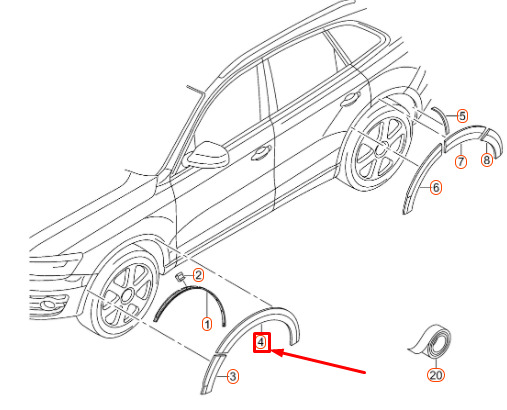 5
7
8
6
2
1
4
3
20