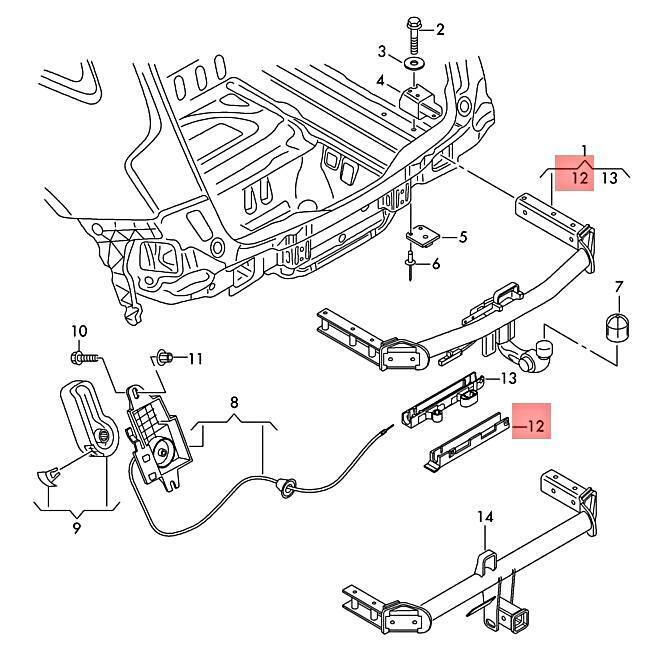 2
3
4
1
12
13
5
6
7
10
11
13
8
12
9
14