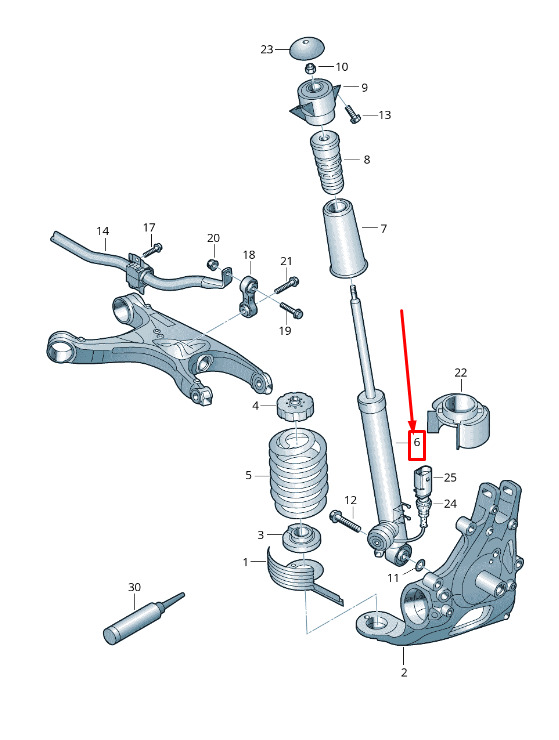 23
10
9
13
8
7
14
17
20
18
21
19
22
4
6
5
25
24
12
3
1
11
30
2