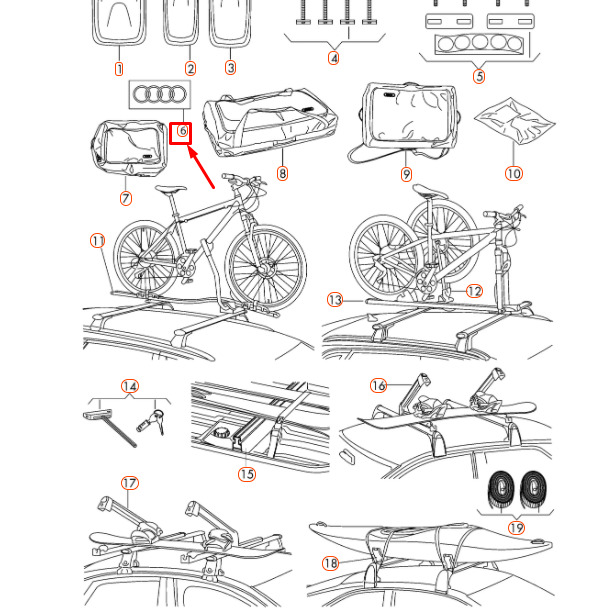 1
2
3
4
5
6
7
8
9
10
11
12
13
14
15
16
17
18
19