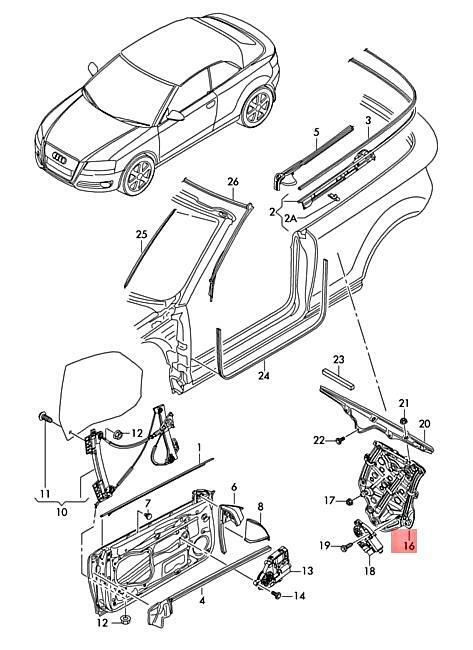 5
3
26
2
2A
25
24
23
21
20
22
12
1
17
11
10
7
6
8
19
16
18
13
14
4
12