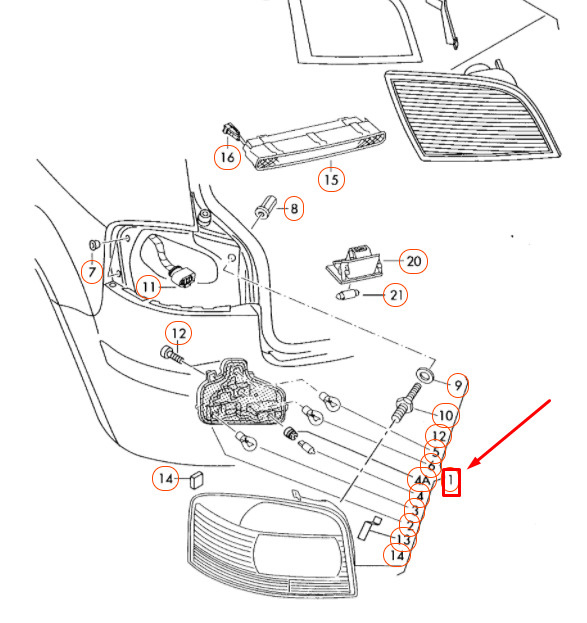 16
15
8
7
11
20
21
12
9
10
12
5
6
4A
1
4
3
2
13
14
14