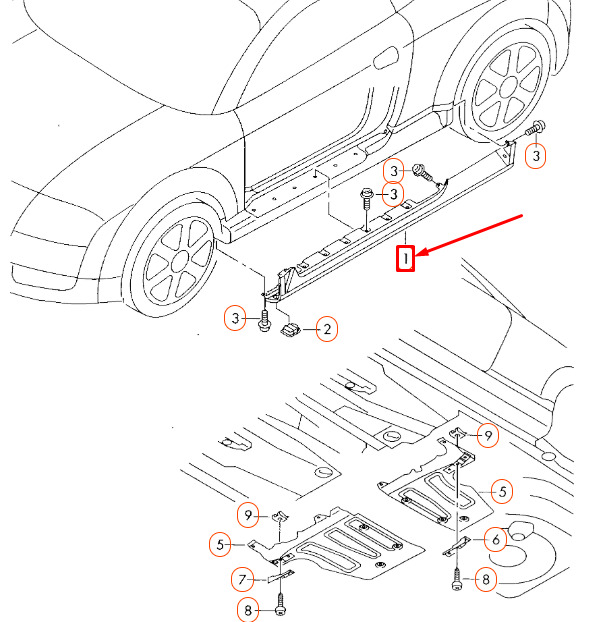 3
3
3
1
3
2
9
5
9
6
5
7
8
8