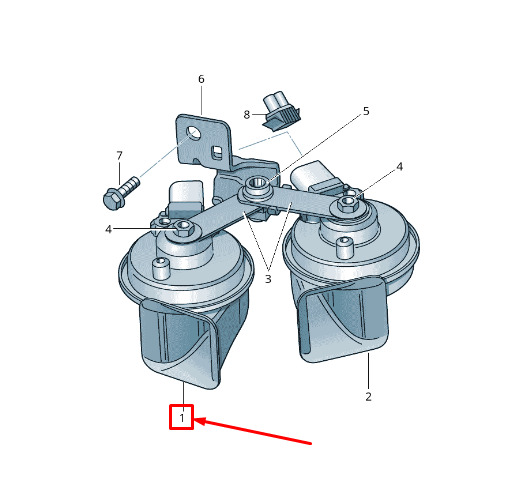 6
8
5
7
4
4
3
2
1