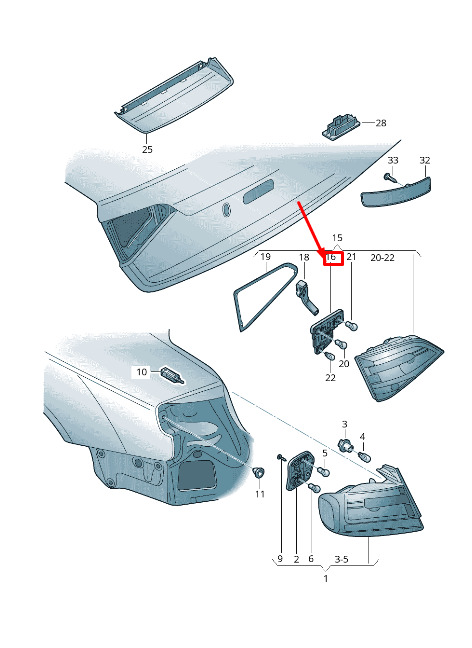 25
28
33
32
15
19
18
16
21
20-22
20
22
10
3
4
5
11
9
2
6
3-5
1