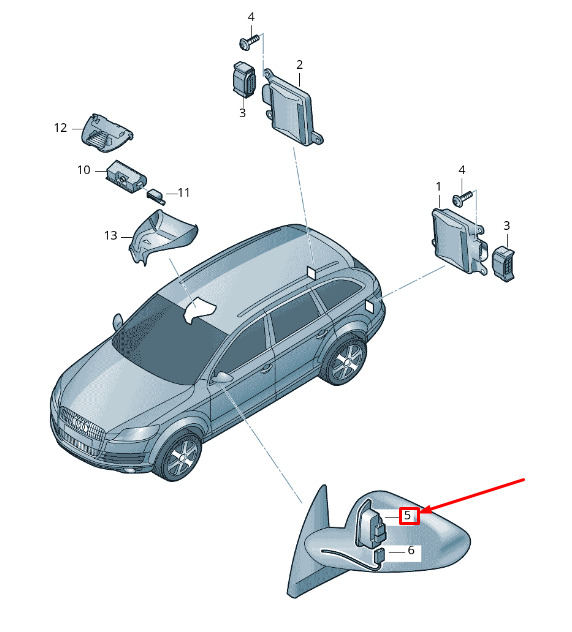 4
2
3
12
10
11
13
4
1
3
5
6