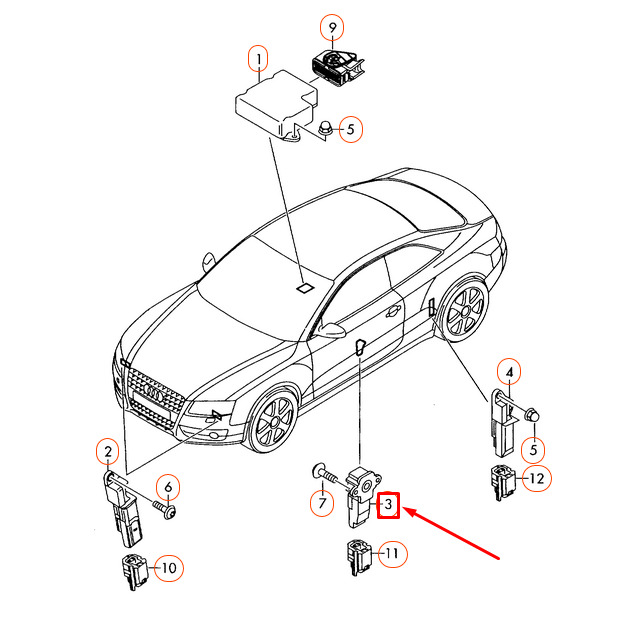 9
1
5
4
5
2
6
7
3
12
10
11