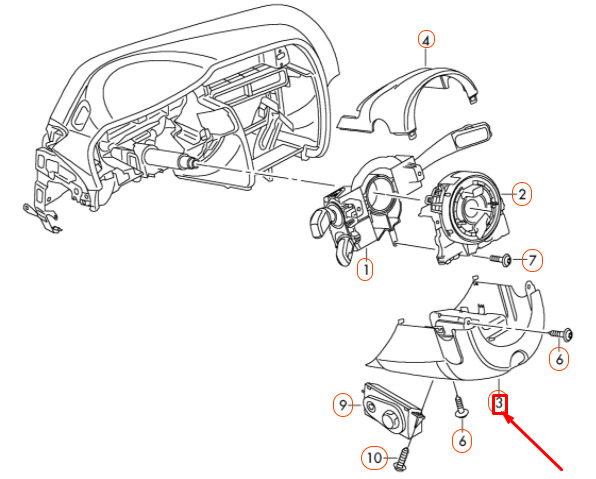 4
2
1
7
6
3
9
6
10