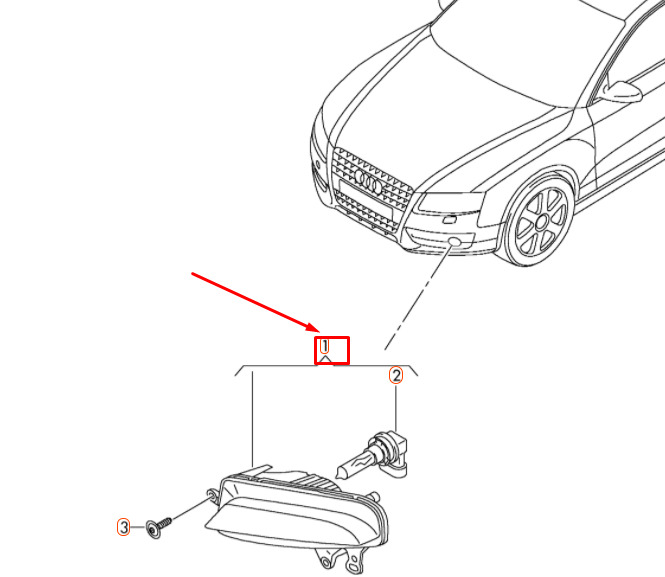 1
2
3