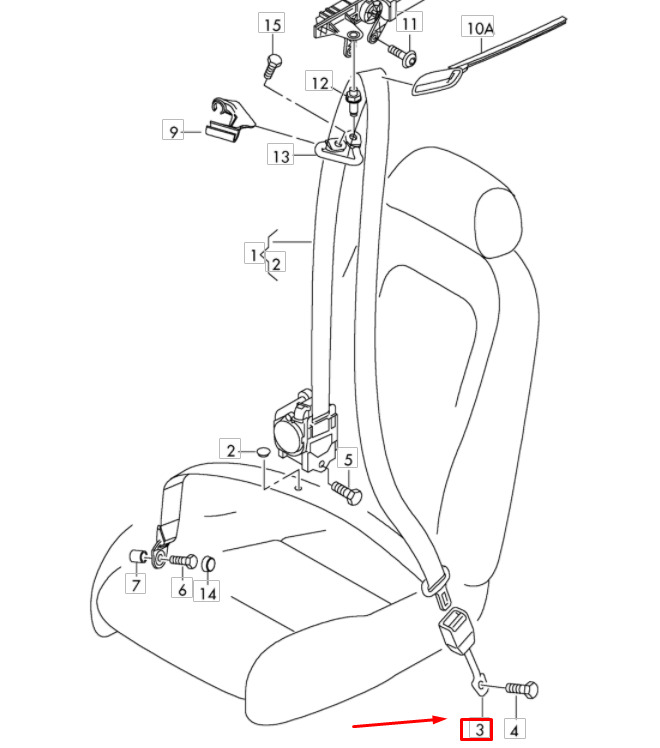 15
11
10A
12
9
13
1
2
2
5
7
6
14
3
4