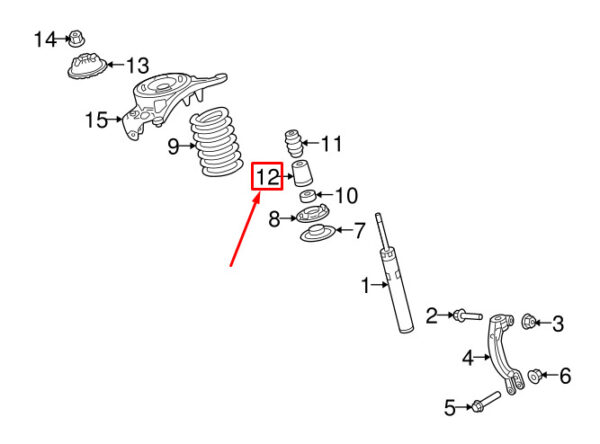 14
13
15
9
11
12
10
8
7
1
2
3
4
6
5